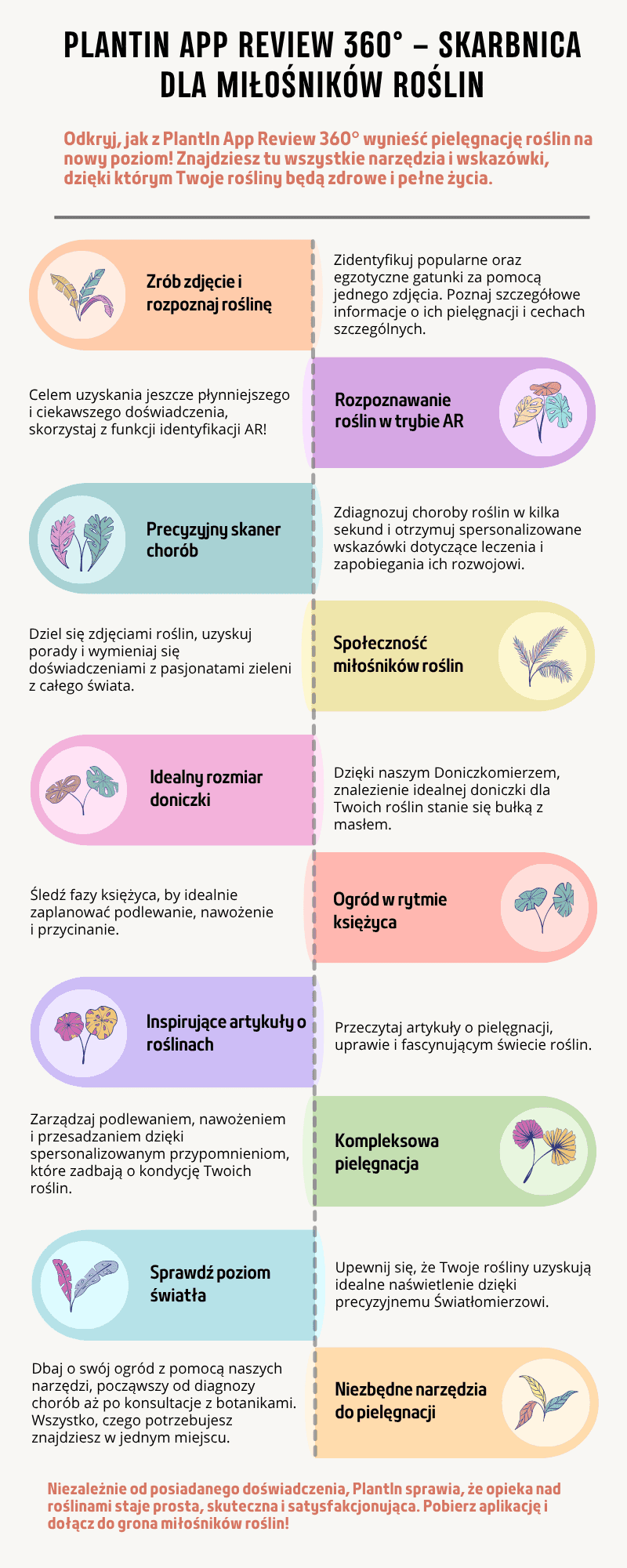 PLANTIN APP REVIEW 360° – SKARBNICA DLA MIŁOŚNIKÓW ROŚLIN

Odkryj, jak z PlantIn App Review 360° wynieść pielęgnację roślin na nowy poziom! Znajdziesz tu wszystkie narzędzia i wskazówki, dzięki którym Twoje rośliny będą zdrowe i pełne życia.

Zrób zdjęcie i rozpoznaj roślinę

Zidentyfikuj popularne oraz egzotyczne gatunki za pomocą jednego zdjęcia. Poznaj szczegółowe informacje o ich pielęgnacji i cechach szczególnych.

Celem uzyskania jeszcze płynniejszego i ciekawszego doświadczenia, skorzystaj z funkcji identyfikacji AR!

Rozpoznawanie roślin w trybie AR

Precyzyjny skaner chorób

Zdiagnozuj choroby roślin w kilka sekund i otrzymuj spersonalizowane wskazówki dotyczące leczenia i zapobiegania ich rozwojowi.

Dziel się zdjęciami roślin, uzyskuj porady i wymieniaj się doświadczeniami z pasjonatami zieleni z całego świata.

Społeczność miłośników roślin

Idealny rozmiar doniczki

Dzięki naszym Doniczkomierzem, znalezienie idealnej doniczki dla Twoich roślin stanie się bułką z masłem.

Śledź fazy księżyca, by idealnie zaplanować podlewanie, nawożenie i przycinanie.

Ogród w rytmie księżyca

Inspirujące artykuły o roślinach

Przeczytaj artykuły o pielęgnacji, uprawie i fascynującym świecie roślin.

Zarządzaj podlewaniem, nawożeniem i przesadzaniem dzięki spersonalizowanym przypomnieniom, które zadbają o kondycję Twoich roślin.

Kompleksowa pielęgnacja

Sprawdź poziom światła

Upewnij się, że Twoje rośliny uzyskują idealne naświetlenie dzięki precyzyjnemu Światłomierzowi.

Dbaj o swój ogród z pomocą naszych narzędzi, począwszy od diagnozy chorób aż po konsultacje z botanikami. Wszystko, czego potrzebujesz znajdziesz w jednym miejscu.

Niezbędne narzędzia do pielęgnacji

Niezależnie od posiadanego doświadczenia, PlantIn sprawia, że opieka nad roślinami staje prosta, skuteczna i satysfakcjonująca. Pobierz aplikację i dołącz do grona miłośników roślin!