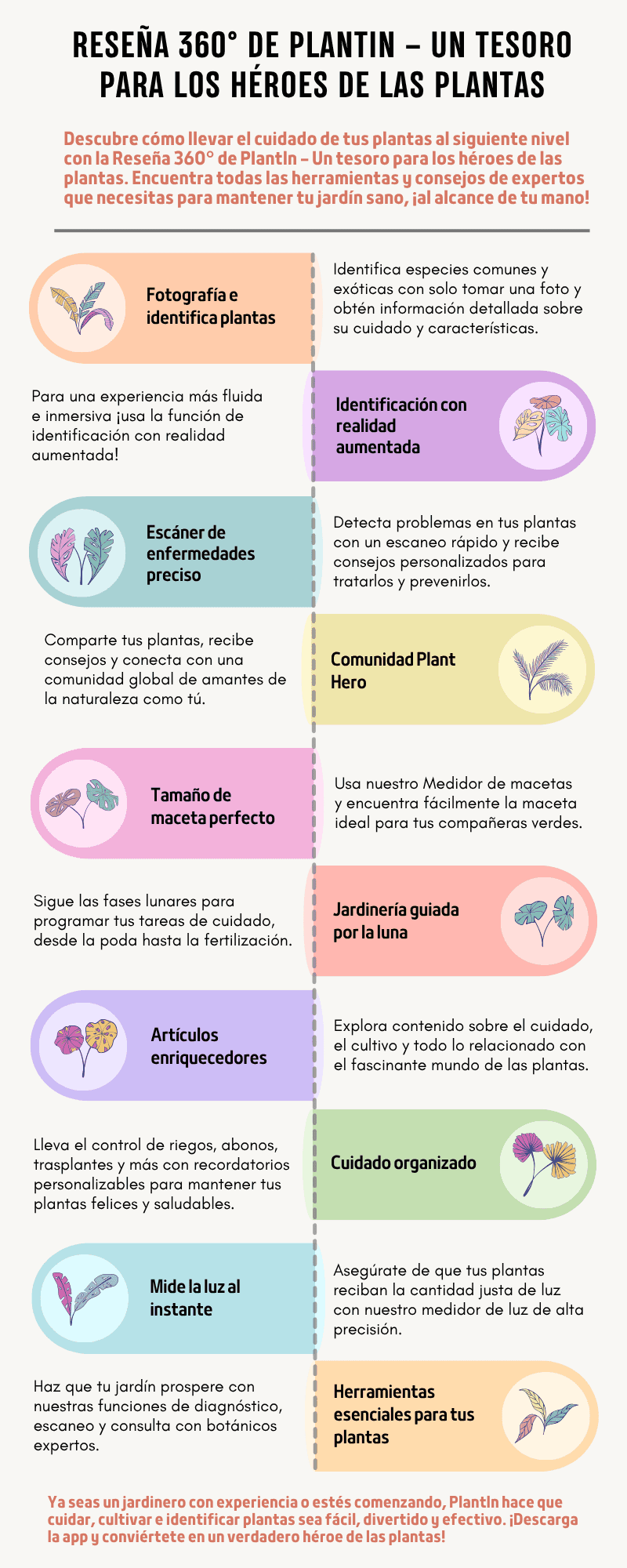 RESEÑA 360° DE PLANTIN – UN TESORO PARA LOS HÉROES DE LAS PLANTAS

Descubre cómo llevar el cuidado de tus plantas al siguiente nivel con la Reseña 360° de PlantIn – Un tesoro para los héroes de las plantas. Encuentra todas las herramientas y consejos de expertos que necesitas para mantener tu jardín sano, ¡al alcance de tu mano!

Fotografía e identifica plantas

Identifica especies comunes y exóticas con solo tomar una foto y obtén información detallada sobre su cuidado y características.

Para una experiencia más fluida e inmersiva ¡usa la función de identificación con realidad aumentada!

Identificación con realidad aumentada

Escáner de enfermedades preciso

Detecta problemas en tus plantas con un escaneo rápido y recibe consejos personalizados para tratarlos y prevenirlos.

Comparte tus plantas, recibe consejos y conecta con una comunidad global de amantes de la naturaleza como tú.

Comunidad Plant Hero

Tamaño de maceta perfecto

Usa nuestro Medidor de macetas y encuentra fácilmente la maceta ideal para tus compañeras verdes.

Sigue las fases lunares para programar tus tareas de cuidado, desde la poda hasta la fertilización.

Jardinería guiada por la luna

Artículos enriquecedores

Explora contenido sobre el cuidado, el cultivo y todo lo relacionado con el fascinante mundo de las plantas.

Lleva el control de riegos, abonos, trasplantes y más con recordatorios personalizables para mantener tus plantas felices y saludables.

Cuidado organizado

Mide la luz al instante

Asegúrate de que tus plantas reciban la cantidad justa de luz con nuestro medidor de luz de alta precisión.

Haz que tu jardín prospere con nuestras funciones de diagnóstico, escaneo y consulta con botánicos expertos.

Herramientas esenciales para tus plantas

Ya seas un jardinero con experiencia o estés comenzando, PlantIn hace que cuidar, cultivar e identificar plantas sea fácil, divertido y efectivo. ¡Descarga la app y conviértete en un verdadero héroe de las plantas!