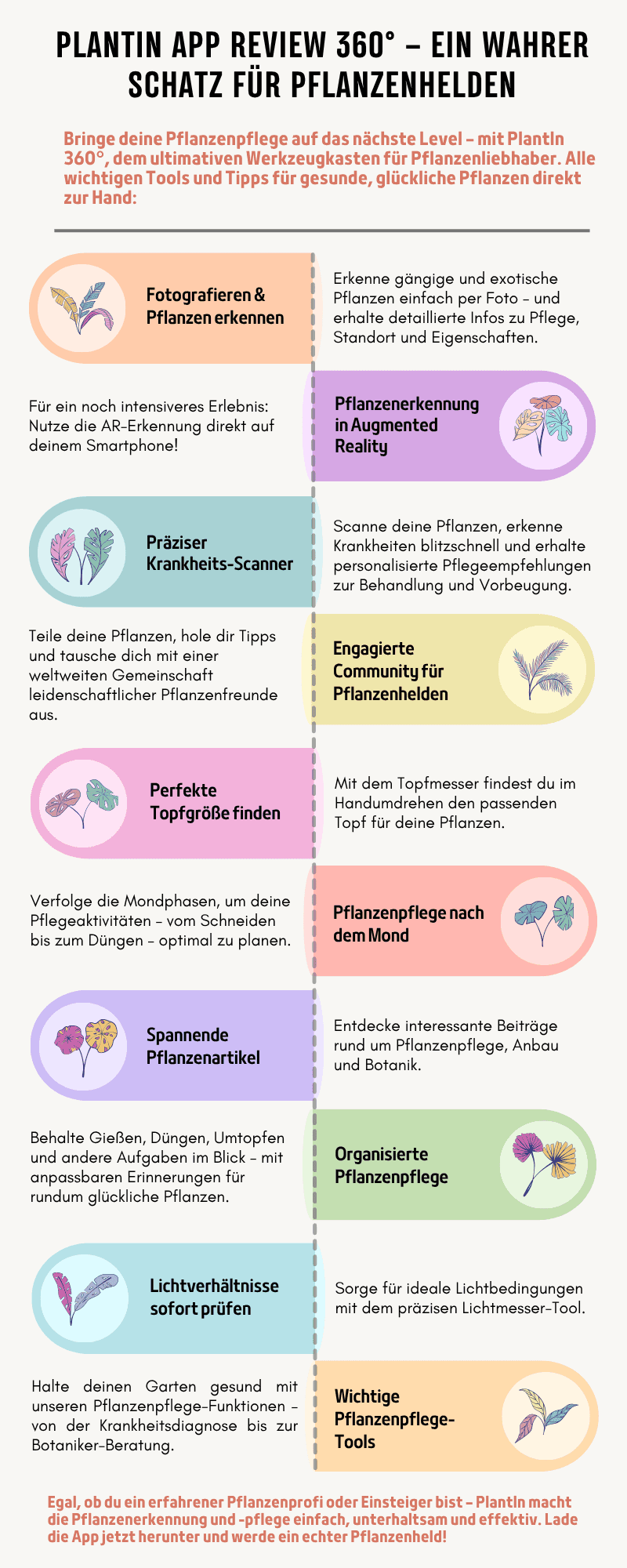 PLANTIN APP REVIEW 360° – EIN WAHRER SCHATZ FÜR PFLANZENHELDEN

Bringe deine Pflanzenpflege auf das nächste Level – mit PlantIn 360°, dem ultimativen Werkzeugkasten für Pflanzenliebhaber. Alle wichtigen Tools und Tipps für gesunde, glückliche Pflanzen direkt zur Hand:

Fotografieren & Pflanzen erkennen

Erkenne gängige und exotische Pflanzen einfach per Foto – und erhalte detaillierte Infos zu Pflege, Standort und Eigenschaften.

Für ein noch intensiveres Erlebnis: Nutze die AR-Erkennung direkt auf deinem Smartphone!

Pflanzenerkennung in Augmented Reality

Präziser Krankheits-Scanner

Scanne deine Pflanzen, erkenne Krankheiten blitzschnell und erhalte personalisierte Pflegeempfehlungen zur Behandlung und Vorbeugung.

Teile deine Pflanzen, hole dir Tipps und tausche dich mit einer weltweiten Gemeinschaft leidenschaftlicher Pflanzenfreunde aus.

Engagierte Community für Pflanzenhelden

Perfekte Topfgröße finden

Mit dem Topfmesser findest du im Handumdrehen den passenden Topf für deine Pflanzen.

Verfolge die Mondphasen, um deine Pflegeaktivitäten – vom Schneiden bis zum Düngen – optimal zu planen.

Pflanzenpflege nach dem Mond

Spannende Pflanzenartikel

Entdecke interessante Beiträge rund um Pflanzenpflege, Anbau und Botanik.

Behalte Gießen, Düngen, Umtopfen und andere Aufgaben im Blick – mit anpassbaren Erinnerungen für rundum glückliche Pflanzen.

Organisierte Pflanzenpflege

Lichtverhältnisse sofort prüfen

Sorge für ideale Lichtbedingungen mit dem präzisen Lichtmesser-Tool.

Halte deinen Garten gesund mit unseren Pflanzenpflege-Funktionen – von der Krankheitsdiagnose bis zur Botaniker-Beratung.

Wichtige Pflanzenpflege-Tools

Egal, ob du ein erfahrener Pflanzenprofi oder Einsteiger bist – PlantIn macht die Pflanzenerkennung und -pflege einfach, unterhaltsam und effektiv. Lade die App jetzt herunter und werde ein echter Pflanzenheld!