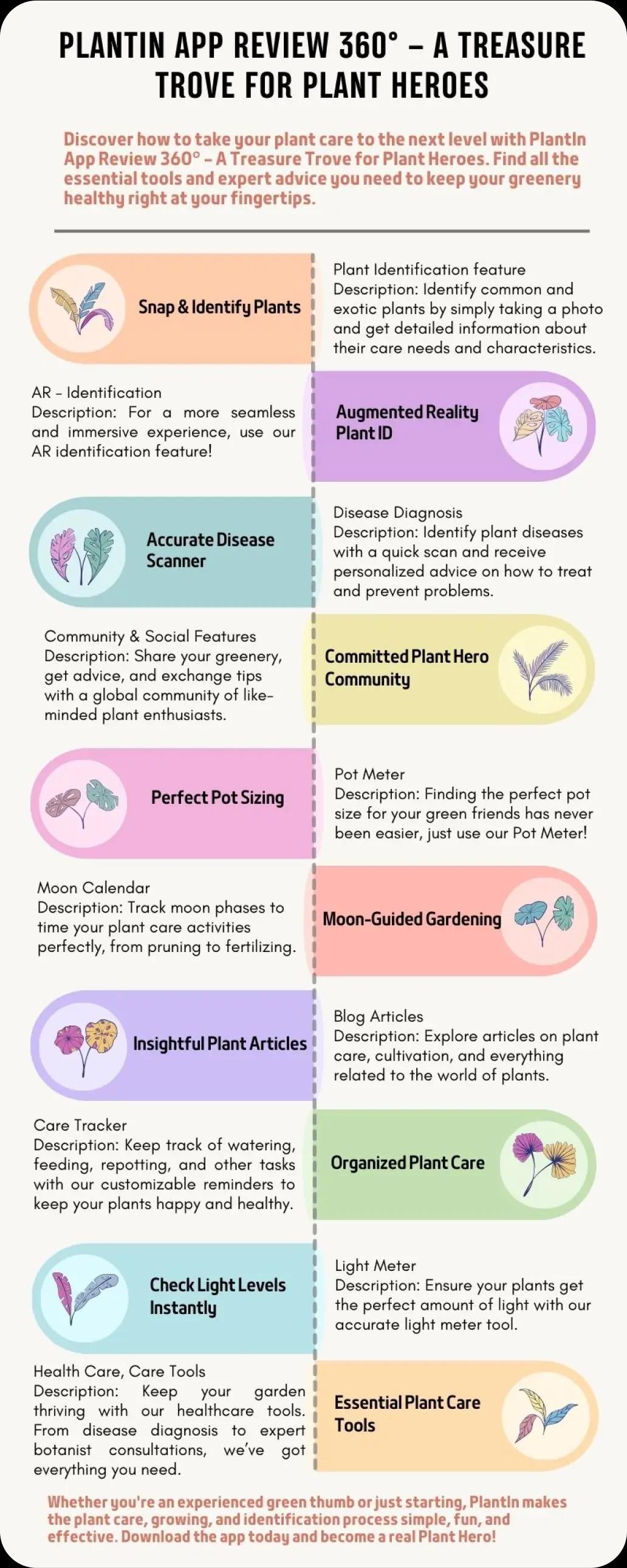 PLANTIN APP REVIEW 360° – A TREASURE TROVE FOR PLANT HEROES

Discover how to take your plant care to the next level with PlantIn App Review 360° – A Treasure Trove for Plant Heroes. Find all the essential tools and expert advice you need to keep your greenery healthy right at your fingertips.

Snap & Identify Plants

Plant Identification feature
Description: Identify common and exotic plants by simply taking a photo and get detailed information about their care needs and characteristics.

AR - Identification
Description: For a more seamless and immersive experience, use our AR identification feature!

Augmented Reality Plant ID

Accurate Disease Scanner

Disease Diagnosis
Description: Identify plant diseases with a quick scan and receive personalized advice on how to treat and prevent problems.

Community & Social Features
Description: Share your greenery, get advice, and exchange tips with a global community of like-minded plant enthusiasts.

Committed Plant Hero Community

Perfect Pot Sizing

Pot Meter
Description: Finding the perfect pot size for your green friends has never been easier, just use our Pot Meter!

Moon Calendar
Description: Track moon phases to time your plant care activities perfectly, from pruning to fertilizing.

Moon-Guided Gardening

Insightful Plant Articles

Blog Articles
Description: Explore articles on plant care, cultivation, and everything related to the world of plants.

Care Tracker
Description: Keep track of watering, feeding, repotting, and other tasks with our customizable reminders to keep your plants happy and healthy.

Organized Plant Care

Check Light Levels Instantly

Light Meter
Description: Ensure your plants get the perfect amount of light with our accurate light meter tool.

Health Care, Care Tools
Description: Keep your garden thriving with our healthcare tools. From disease diagnosis to expert botanist consultations, we've got everything you need.

Essential Plant Care Tools

Whether you're an experienced green thumb or just starting, PlantIn makes the plant care, growing, and identification process simple, fun, and effective. Download the app today and become a real Plant Hero!